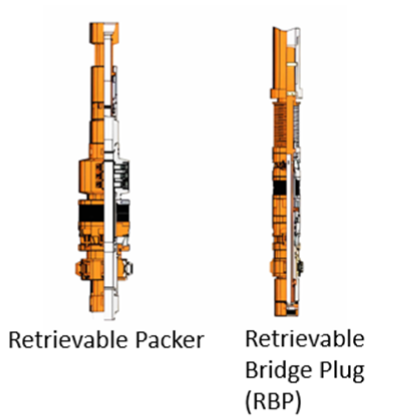 Retrievable Packer

Retrievable Bridge Plug (RBP)